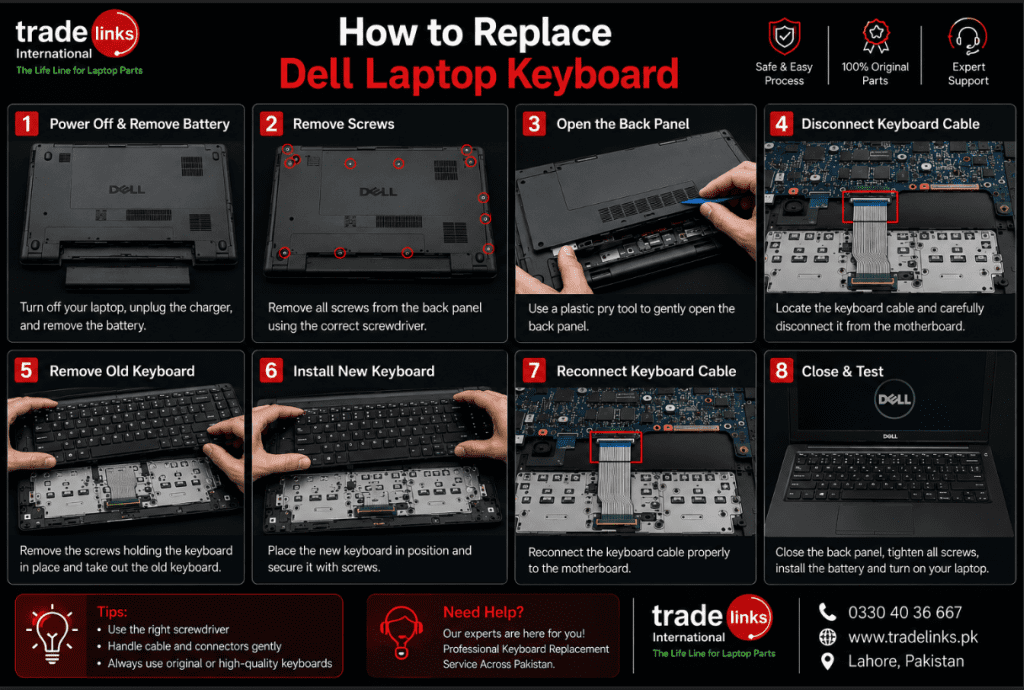 trade links International
The Life Line for Laptop Parts

How to Replace
Dell Laptop Keyboard

Safe & Easy Process
100% Original Parts
Expert Support

1 Power Off & Remove Battery
DELL
Turn off your laptop, unplug the charger, and remove the battery.

2 Remove Screws
DELL
Remove all screws from the back panel using the correct screwdriver.

3 Open the Back Panel
Use a plastic pry tool to gently open the back panel.

4 Disconnect Keyboard Cable
Locate the keyboard cable and carefully disconnect it from the motherboard.

5 Remove Old Keyboard
Remove the screws holding the keyboard in place and take out the old keyboard.

6 Install New Keyboard
Place the new keyboard in position and secure it with screws.

7 Reconnect Keyboard Cable
Reconnect the keyboard cable properly to the motherboard.

8 Close & Test
DELL
DELL
Close the back panel, tighten all screws, install the battery and turn on your laptop.

Tips:
• Use the right screwdriver
• Handle cable and connectors gently
• Always use original or high-quality keyboards

Need Help?
Our experts are here for you!
Professional Keyboard Replacement Service Across Pakistan.

trade links International
The Life Line for Laptop Parts

0330 40 36 667
www.tradelinks.pk
Lahore, Pakistan